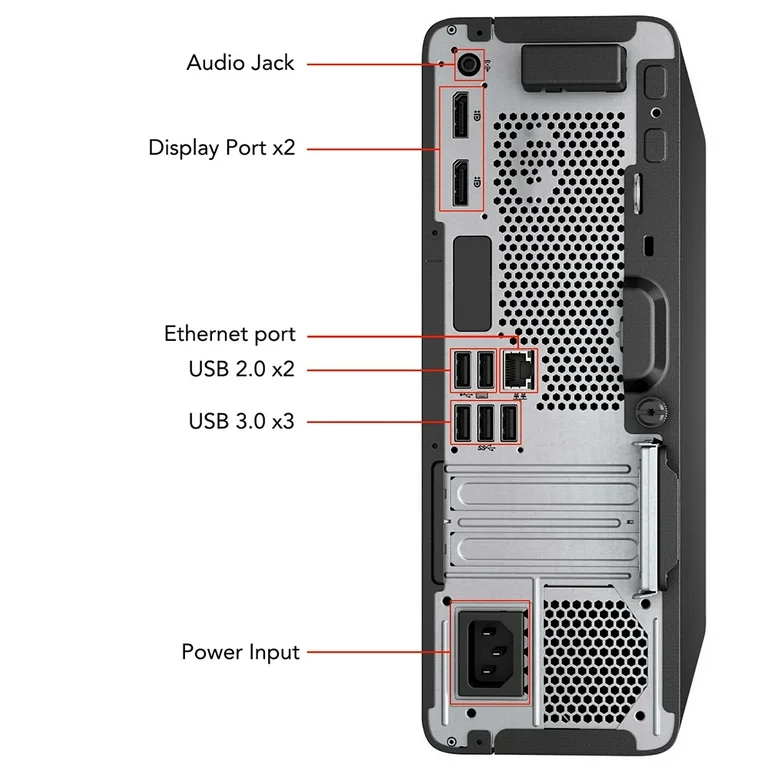 Audio Jack

Display Port x2

Ethernet port

USB 2.0 x2

USB 3.0 x3

Power Input